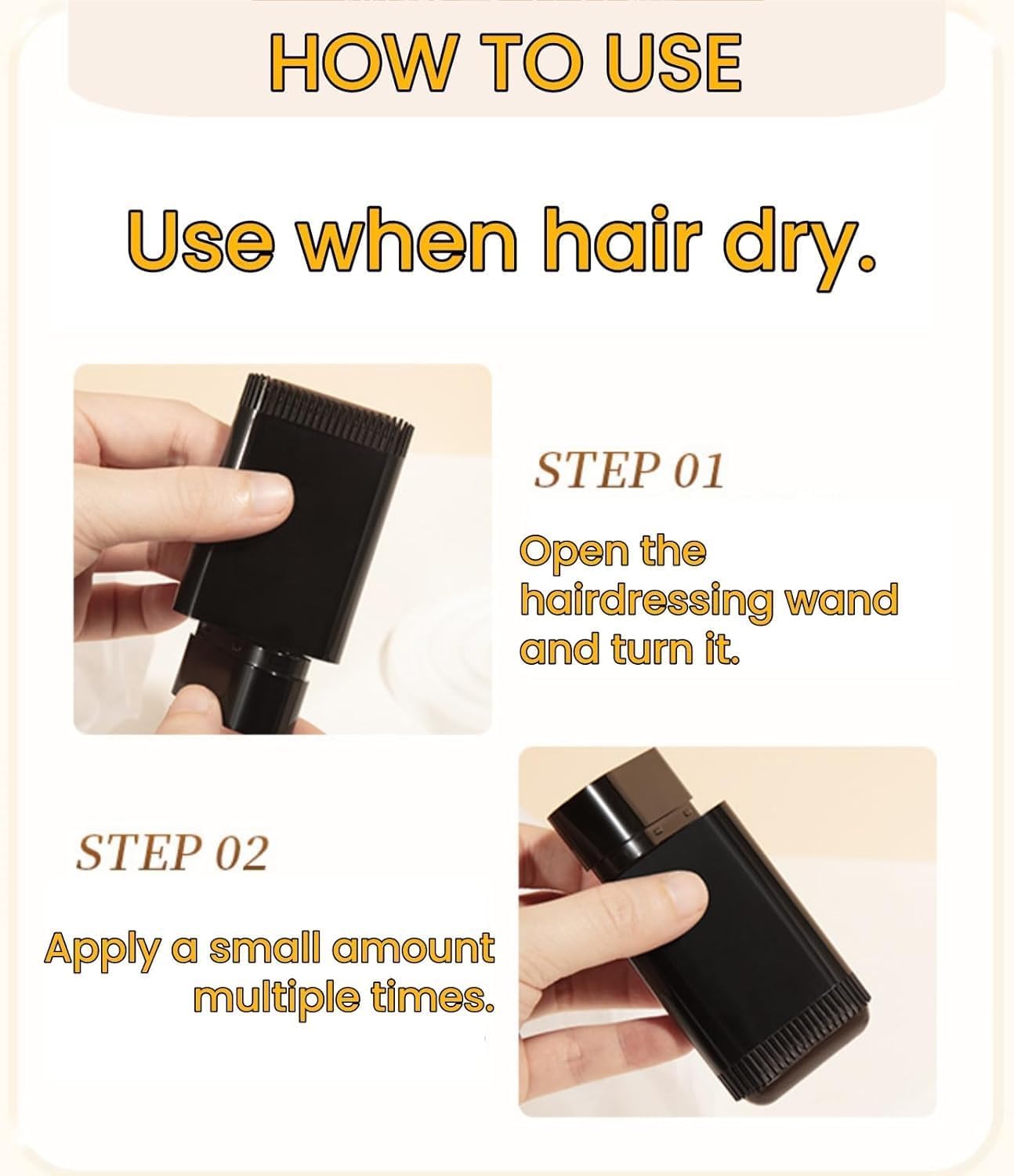 HOW TO USE

Use when hair dry.

STEP 01

Open the hairdressing wand and turn it.

STEP 02

Apply a small amount multiple times.