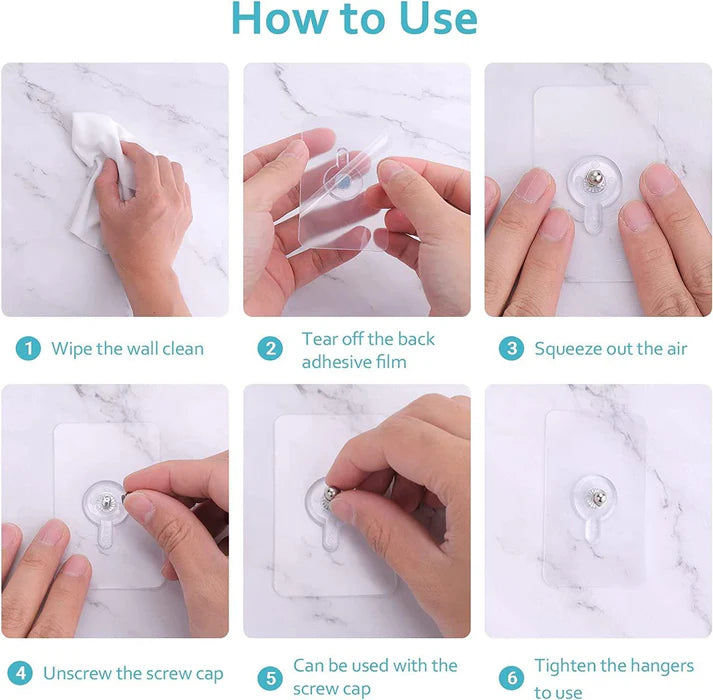 How to Use

1 Wipe the wall clean

2 Tear off the back adhesive film

3 Squeeze out the air

4 Unscrew the screw cap

5 Can be used with the screw cap

6 Tighten the hangers to use