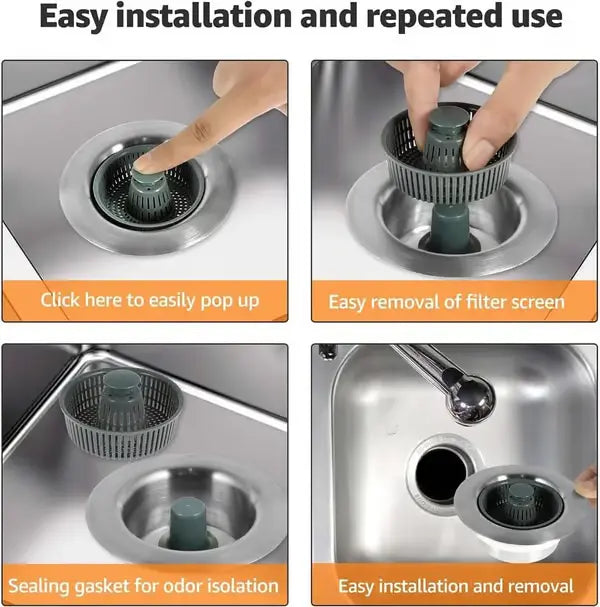 Easy installation and repeated use

Click here to easily pop up

Easy removal of filter screen

Sealing gasket for odor isolation

Easy installation and removal